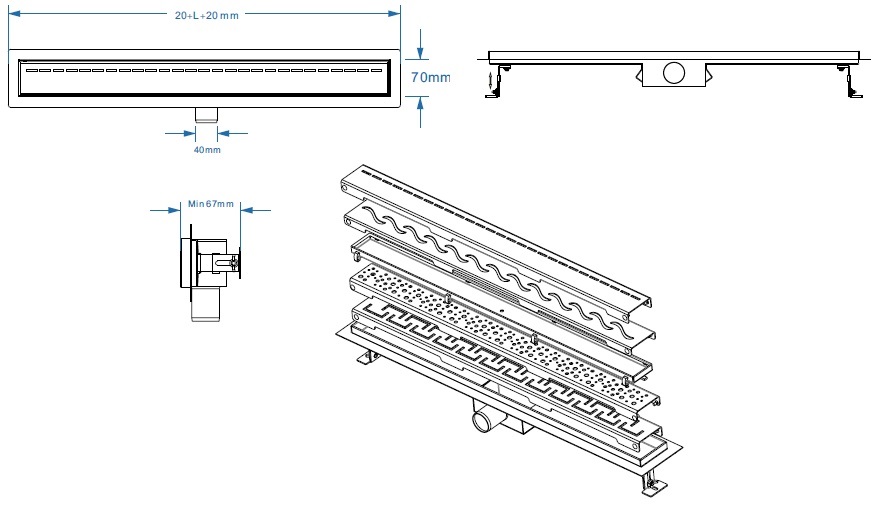 20+L+20 mm

70mm

40mm

Min 67mm